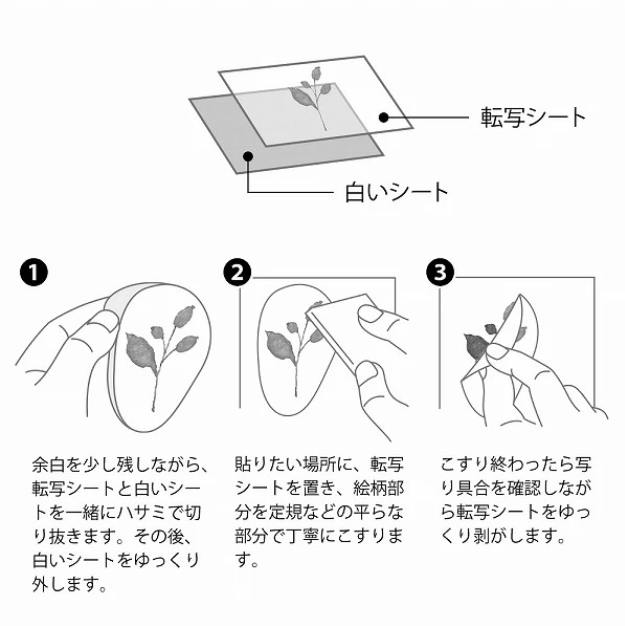 転写シート

白いシート

1

余白を少し残しながら、転写シートと白いシートを一緒にハサミで切り抜きます。その後、白いシートをゆっくり外します。

2

貼りたい場所に、転写シートを置き、絵柄部分を定規などの平らな部分で丁寧にこすります。

3

こすり終わったら写り具合を確認しながら転写シートをゆっくり剥がします。