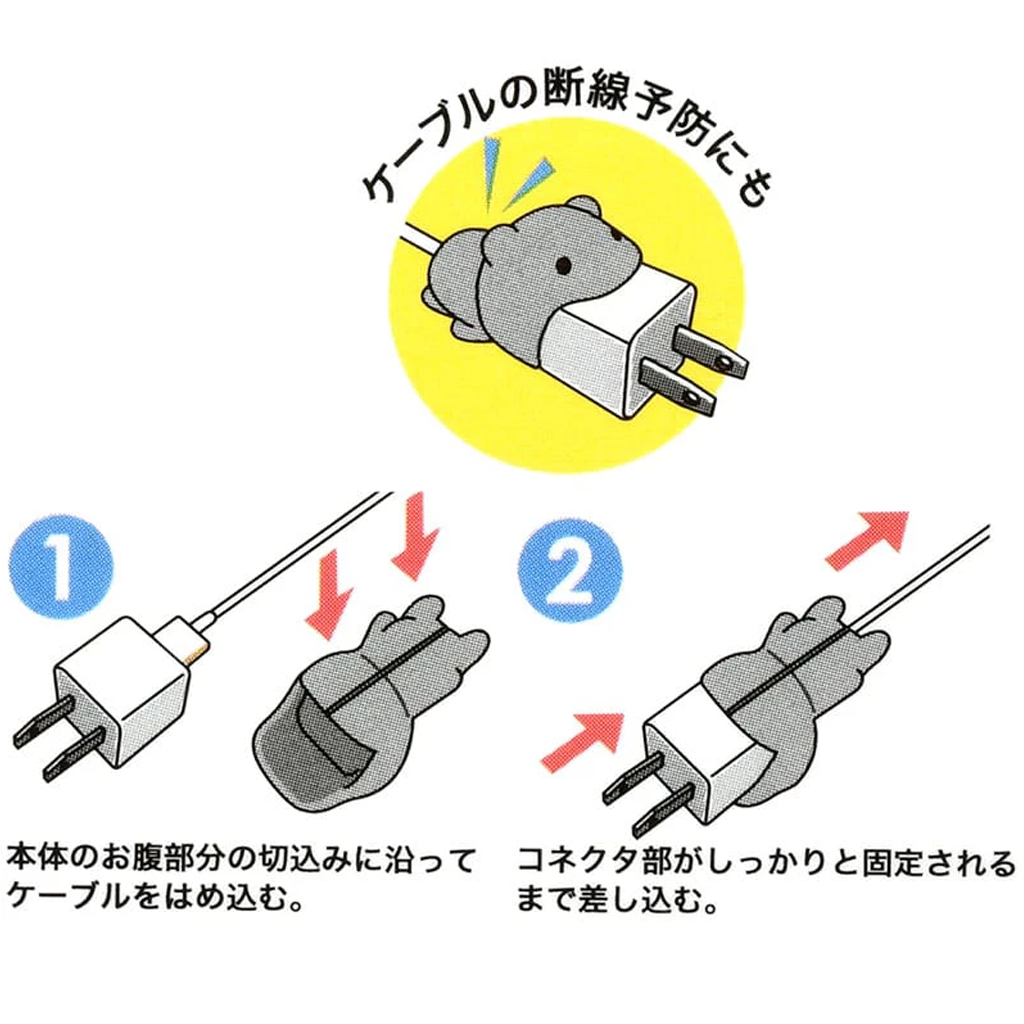 ケーブルの断線予防にも

1

本体のお腹部分の切込みに沿ってケーブルをはめ込む。

2

コネクタ部がしっかりと固定されるまで差し込む。